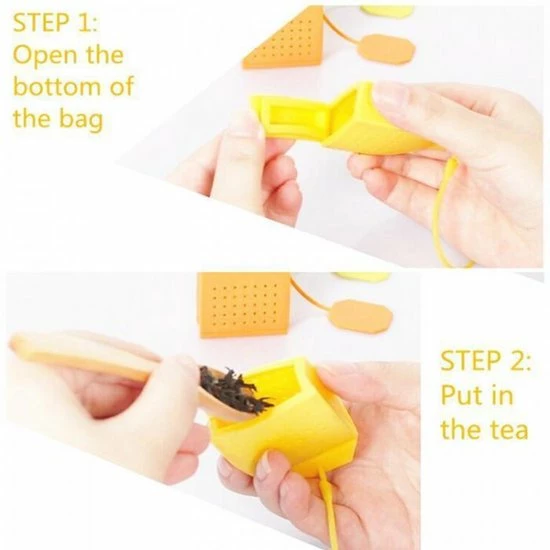 STEP 1:
Open the bottom of the bag

STEP 2:
Put in the tea